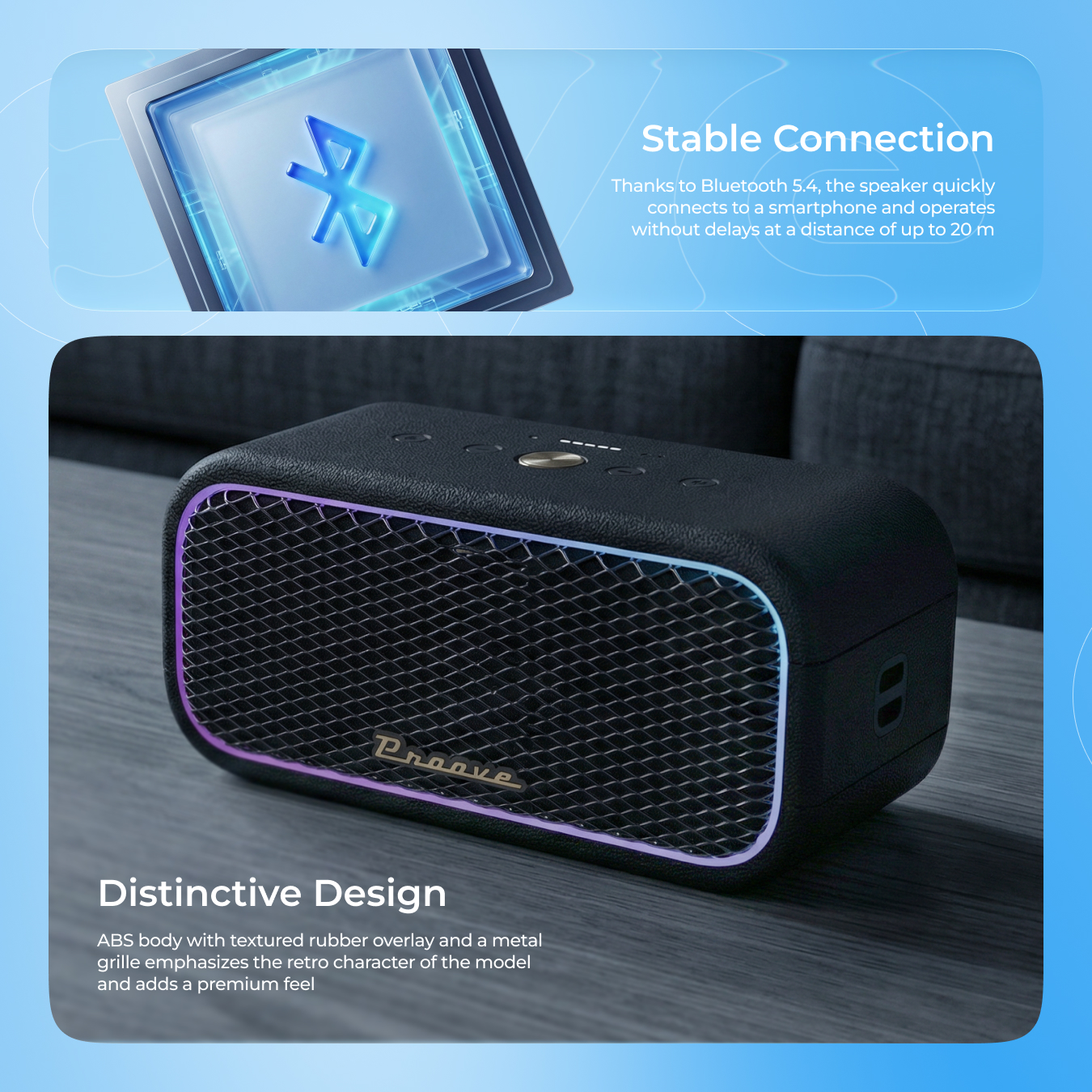 Stable Connection

Thanks to Bluetooth 5.4, the speaker quickly connects to a smartphone and operates without delays at a distance of up to 20 m

Proove

Distinctive Design

ABS body with textured rubber overlay and a metal grille emphasizes the retro character of the model and adds a premium feel